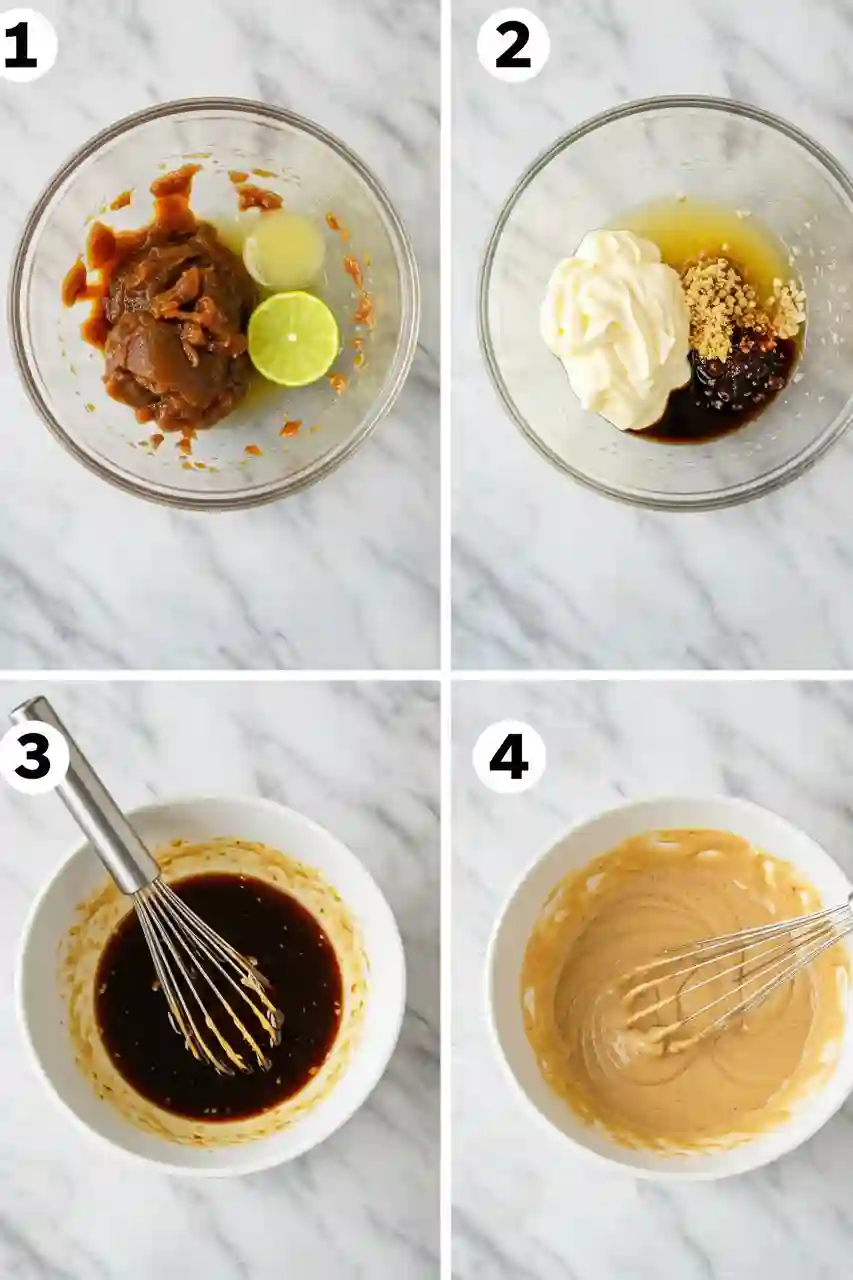 1

2

3

4